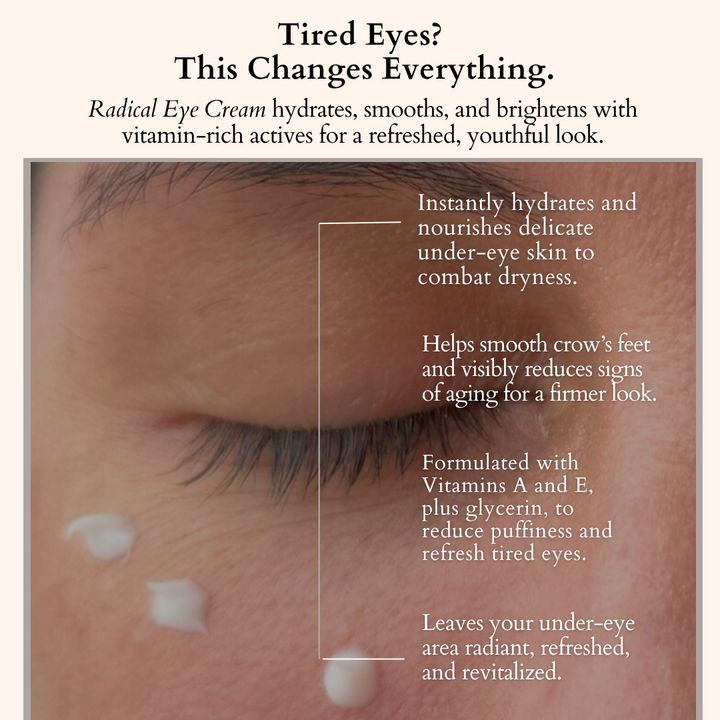 Tired Eyes?
This Changes Everything.

Radical Eye Cream hydrates, smooths, and brightens with vitamin-rich actives for a refreshed, youthful look.

Instantly hydrates and nourishes delicate under-eye skin to combat dryness.

Helps smooth crow's feet and visibly reduces signs of aging for a firmer look.

Formulated with Vitamins A and E, plus glycerin, to reduce puffiness and refresh tired eyes.

Leaves your under-eye area radiant, refreshed, and revitalized.