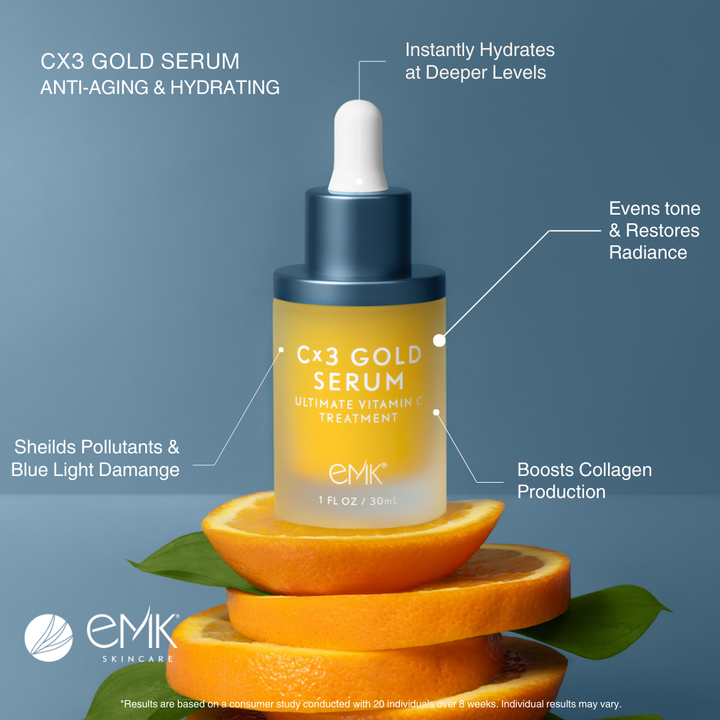 CX3 GOLD SERUM
ANTI-AGING & HYDRATING

Instantly Hydrates at Deeper Levels

Evens tone & Restores Radiance

Cx3 GOLD SERUM
ULTIMATE VITAMIN C TREATMENT
eMK®
1 FL OZ / 30mL

Sheilds Pollutants & Blue Light Damange

Boosts Collagen Production

eMK®
SKINCARE

*Results are based on a consumer study conducted with 20 individuals over 8 weeks. Individual results may vary.